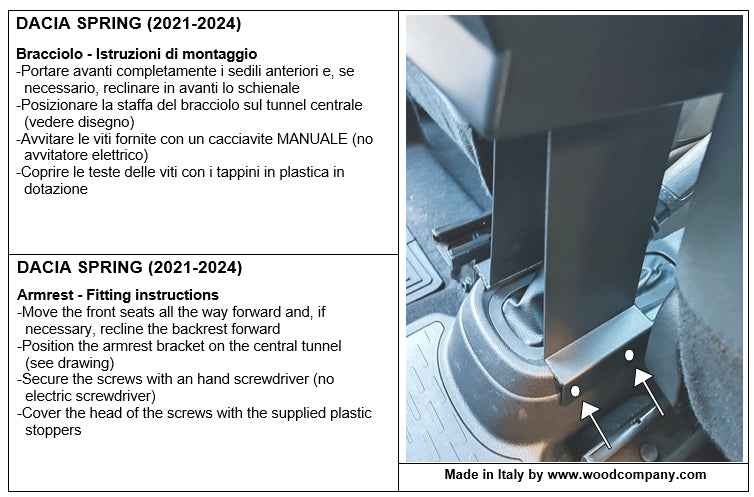 DACIA SPRING (2021-2024)

Bracciolo - Istruzioni di montaggio
-Portare avanti completamente i sedili anteriori e, se necessario, reclinare in avanti lo schienale
-Posizionare la staffa del bracciolo sul tunnel centrale (vedere disegno)
-Avvitare le viti fornite con un cacciavite MANUALE (no avvitatore elettrico)
-Coprire le teste delle viti con i tappini in plastica in dotazione

DACIA SPRING (2021-2024)

Armrest - Fitting instructions
-Move the front seats all the way forward and, if necessary, recline the backrest forward
-Position the armrest bracket on the central tunnel (see drawing)
-Secure the screws with an hand screwdriver (no electric screwdriver)
-Cover the head of the screws with the supplied plastic stoppers

Made in Italy by www.woodcompany.com