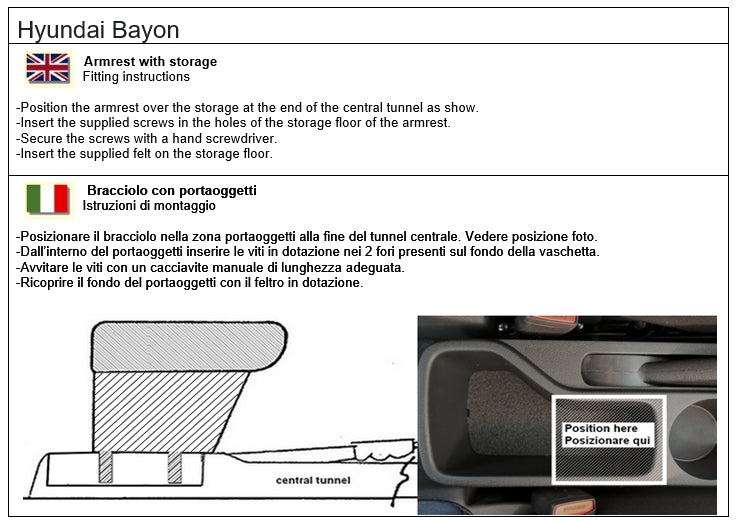 Hyundai Bayon

Armrest with storage
Fitting instructions

-Position the armrest over the storage at the end of the central tunnel as show.
-Insert the supplied screws in the holes of the storage floor of the armrest.
-Secure the screws with a hand screwdriver.
-Insert the supplied felt on the storage floor.

Bracciolo con portaoggetti
Istruzioni di montaggio

-Posizionare il bracciolo nella zona portaoggetti alla fine del tunnel centrale. Vedere posizione foto.
-Dall'interno del portaoggetti inserire le viti in dotazione nei 2 fori presenti sul fondo della vaschetta.
-Avvitare le viti con un cacciavite manuale di lunghezza adeguata.
-Ricoprire il fondo del portaoggetti con il feltro in dotazione.

central tunnel

Position here
Posizionare qui