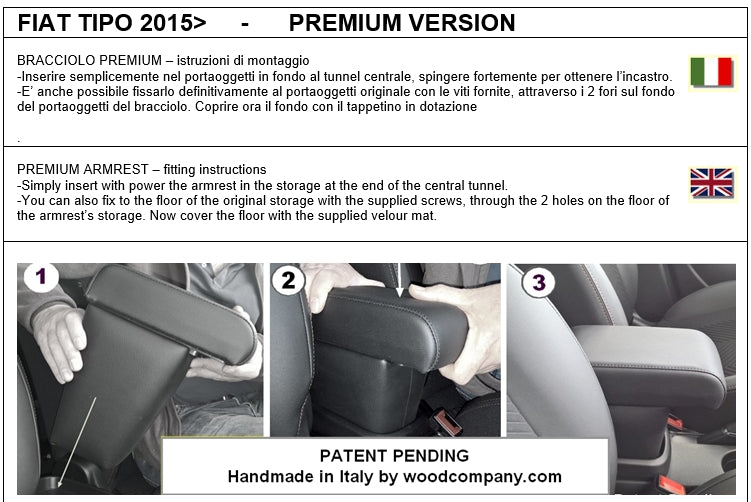 FIAT TIPO 2015> - PREMIUM VERSION

BRACCIOLO PREMIUM – istruzioni di montaggio
-Inserire semplicemente nel portaoggetti in fondo al tunnel centrale, spingere fortemente per ottenere l'incastro.
-E' anche possibile fissarlo definitivamente al portaoggetti originale con le viti fornite, attraverso i 2 fori sul fondo del portaoggetti del bracciolo. Coprire ora il fondo con il tappetino in dotazione

.

PREMIUM ARMREST – fitting instructions
-Simply insert with power the armrest in the storage at the end of the central tunnel.
-You can also fix to the floor of the original storage with the supplied screws, through the 2 holes on the floor of the armrest's storage. Now cover the floor with the supplied velour mat.

1

2

3

PATENT PENDING
Handmade in Italy by woodcompany.com